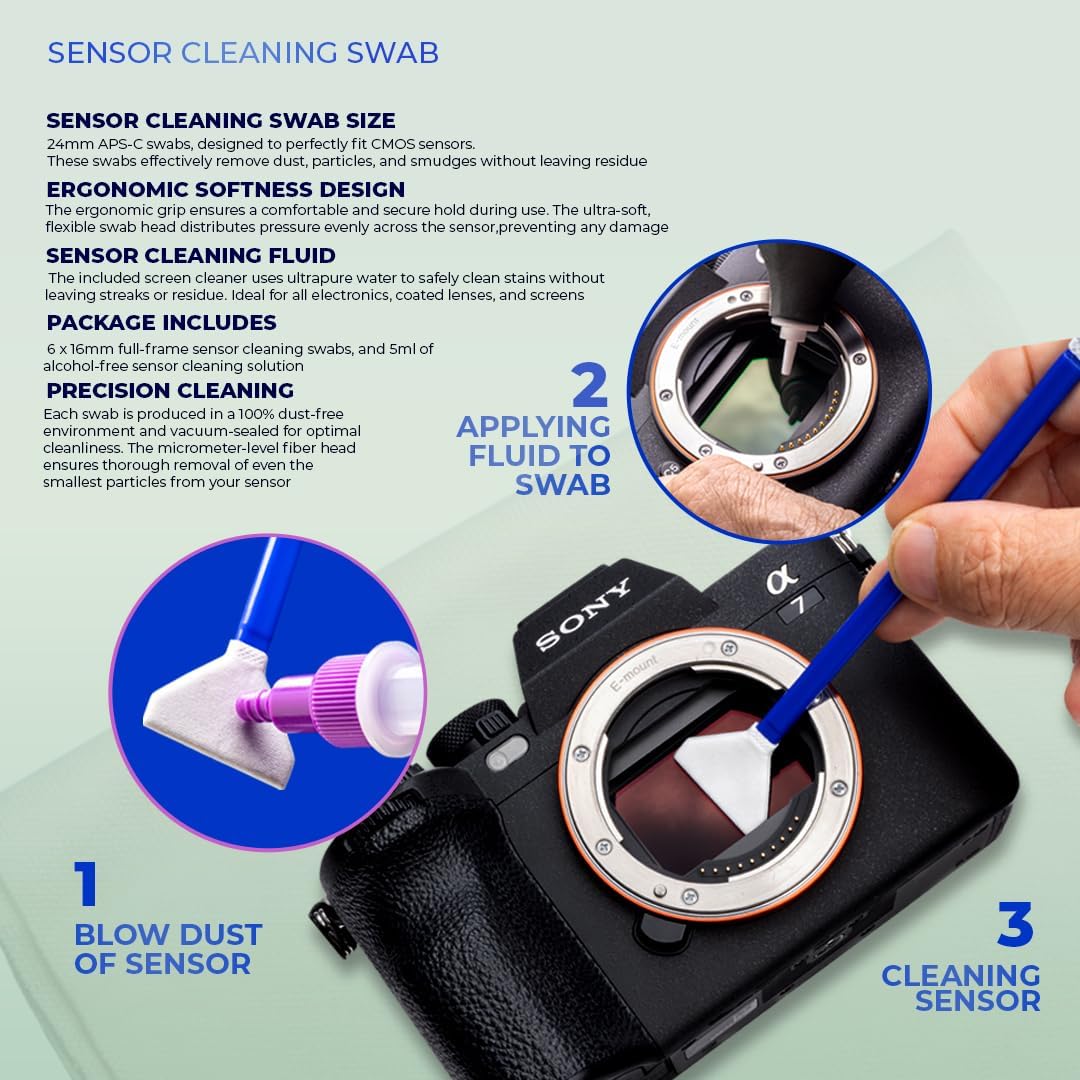 SENSOR CLEANING SWAB

SENSOR CLEANING SWAB SIZE
24mm APS-C swabs, designed to perfectly fit CMOS sensors. These swabs effectively remove dust, particles, and smudges without leaving residue

ERGONOMIC SOFTNESS DESIGN
The ergonomic grip ensures a comfortable and secure hold during use. The ultra-soft, flexible swab head distributes pressure evenly across the sensor,preventing any damage

SENSOR CLEANING FLUID
The included screen cleaner uses ultrapure water to safely clean stains without leaving streaks or residue. Ideal for all electronics, coated lenses, and screens

PACKAGE INCLUDES
6 x 16mm full-frame sensor cleaning swabs, and 5ml of alcohol-free sensor cleaning solution

PRECISION CLEANING
Each swab is produced in a 100% dust-free environment and vacuum-sealed for optimal cleanliness. The micrometer-level fiber head ensures thorough removal of even the smallest particles from your sensor

2
APPLYING FLUID TO SWAB

E-mount

SONY
α
7

E-mount

1
BLOW DUST OF SENSOR

3
CLEANING SENSOR